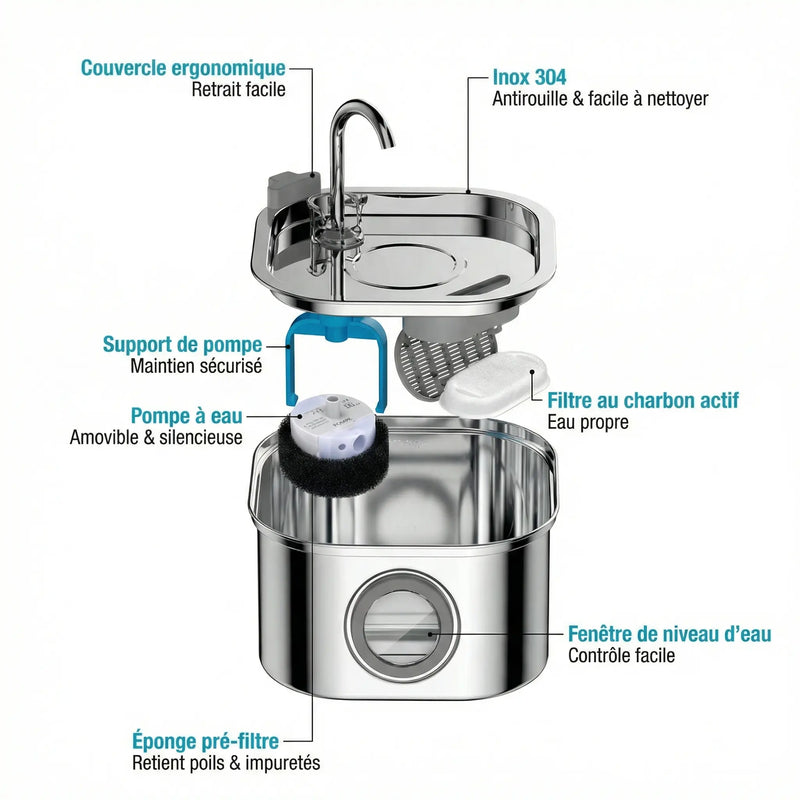 Couvercle ergonomique
Retrait facile

Inox 304
Antirouille & facile à nettoyer

Support de pompe
Maintien sécurisé

Pompe à eau
Amovible & silencieuse

Filtre au charbon actif
Eau propre

Fenêtre de niveau d'eau
Contrôle facile

Éponge pré-filtre
Retient poils & impuretés